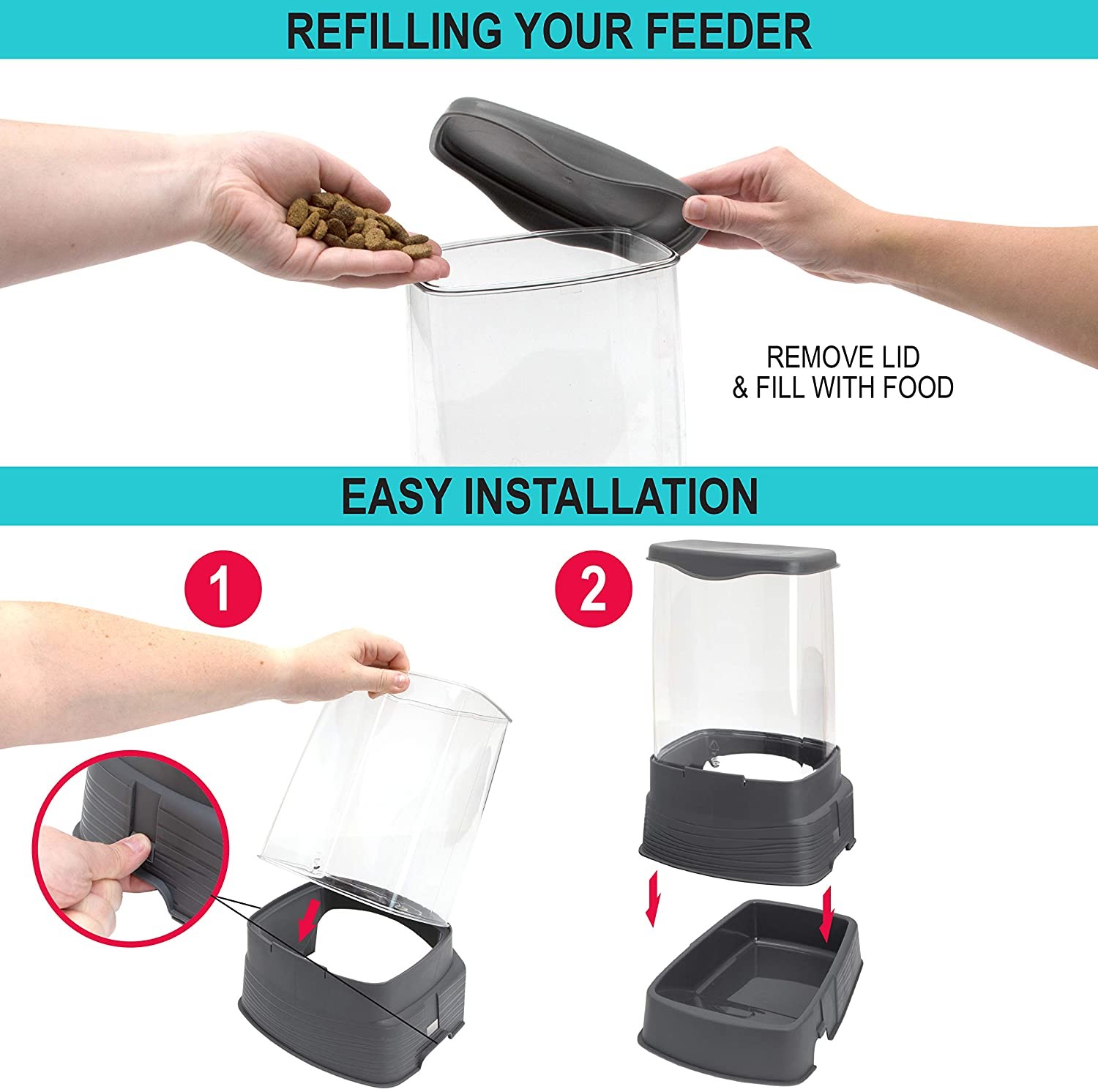 REFILLING YOUR FEEDER

REMOVE LID
& FILL WITH FOOD

EASY INSTALLATION

1

2