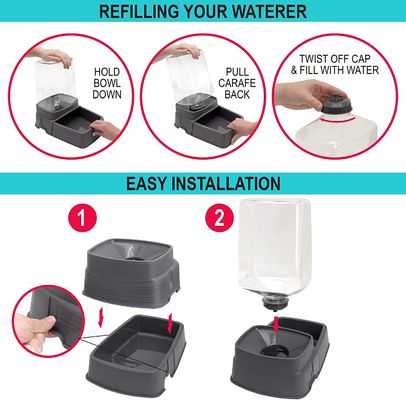 REFILLING YOUR WATERER

HOLD BOWL DOWN

PULL CARAFE BACK

TWIST OFF CAP & FILL WITH WATER

EASY INSTALLATION

1

2