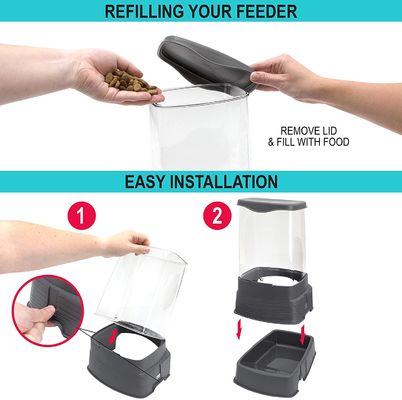 REFILLING YOUR FEEDER

REMOVE LID & FILL WITH FOOD

EASY INSTALLATION

1

2